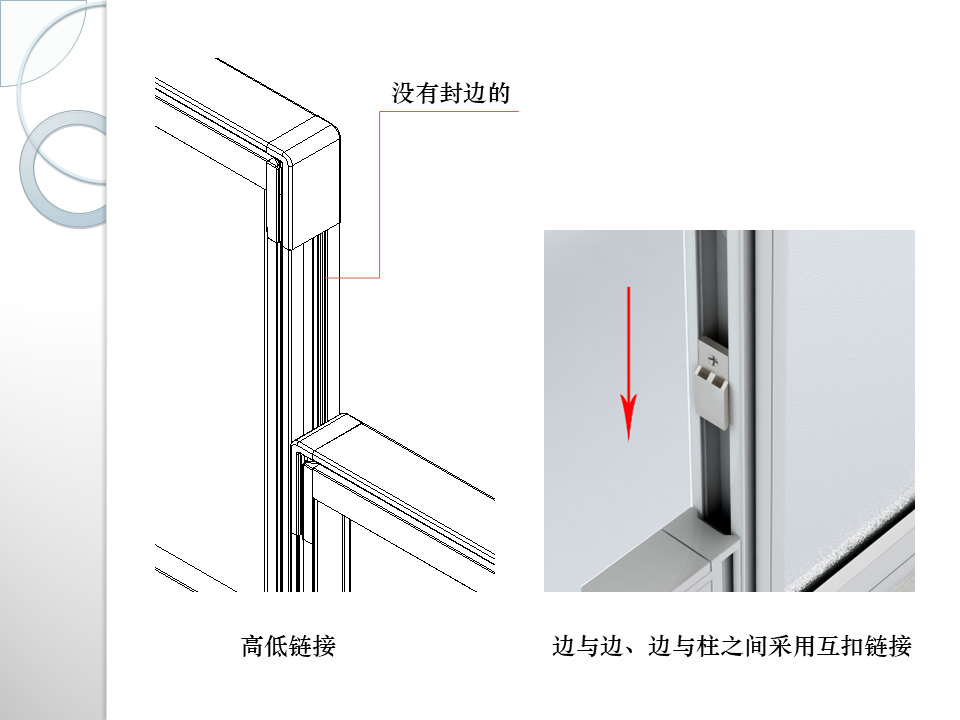 没有封边的

高低链接

边与边、边与柱之间采用互扣链接